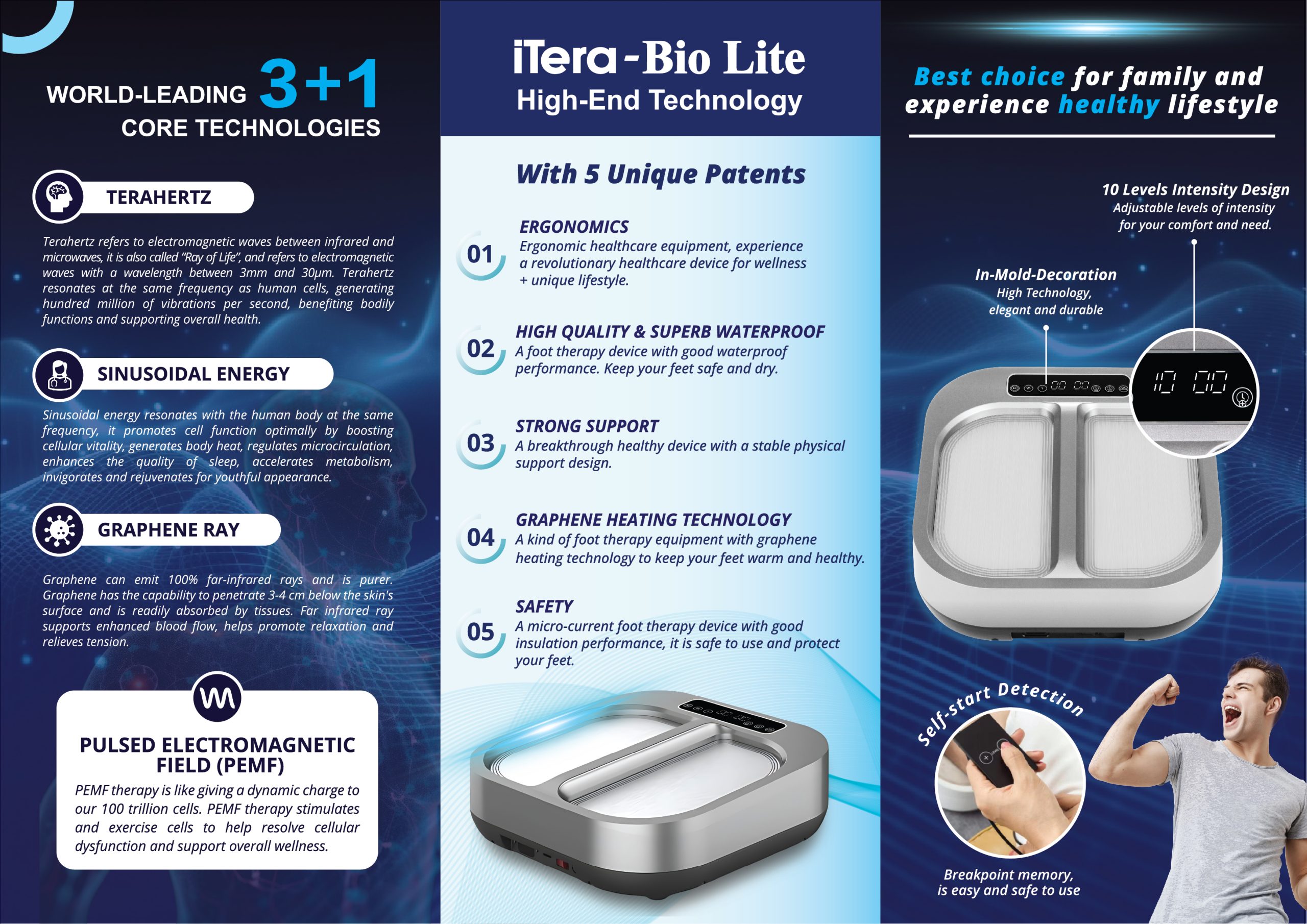 WORLD-LEADING 3+1 CORE TECHNOLOGIES

TERAHERTZ

Terahertz refers to electromagnetic waves between infrared and microwaves, it is also called "Ray of Life", and refers to electromagnetic waves with a wavelength between 3mm and 30μm. Terahertz resonates at the same frequency as human cells, generating hundred million of vibrations per second, benefiting bodily functions and supporting overall health.

SINUSOIDAL ENERGY

Sinusoidal energy resonates with the human body at the same frequency, it promotes cell function optimally by boosting cellular vitality, generates body heat, regulates microcirculation, enhances the quality of sleep, accelerates metabolism, invigorates and rejuvenates for youthful appearance.

GRAPHENE RAY

Graphene can emit 100% far-infrared rays and is purer. Graphene has the capability to penetrate 3-4 cm below the skin's surface and is readily absorbed by tissues. Far infrared ray supports enhanced blood flow, helps promote relaxation and relieves tension.

PULSED ELECTROMAGNETIC FIELD (PEMF)

PEMF therapy is like giving a dynamic charge to our 100 trillion cells. PEMF therapy stimulates and exercise cells to help resolve cellular dysfunction and support overall wellness.

iTera-Bio Lite
High-End Technology

With 5 Unique Patents

01 ERGONOMICS
Ergonomic healthcare equipment, experience a revolutionary healthcare device for wellness + unique lifestyle.

02 HIGH QUALITY & SUPERB WATERPROOF
A foot therapy device with good waterproof performance. Keep your feet safe and dry.

03 STRONG SUPPORT
A breakthrough healthy device with a stable physical support design.

04 GRAPHENE HEATING TECHNOLOGY
A kind of foot therapy equipment with graphene heating technology to keep your feet warm and healthy.

05 SAFETY
A micro-current foot therapy device with good insulation performance, it is safe to use and protect your feet.

Best choice for family and experience healthy lifestyle

10 Levels Intensity Design
Adjustable levels of intensity for your comfort and need.

In-Mold-Decoration
High Technology, elegant and durable

10 00

Self-start Detection

Breakpoint memory, is easy and safe to use